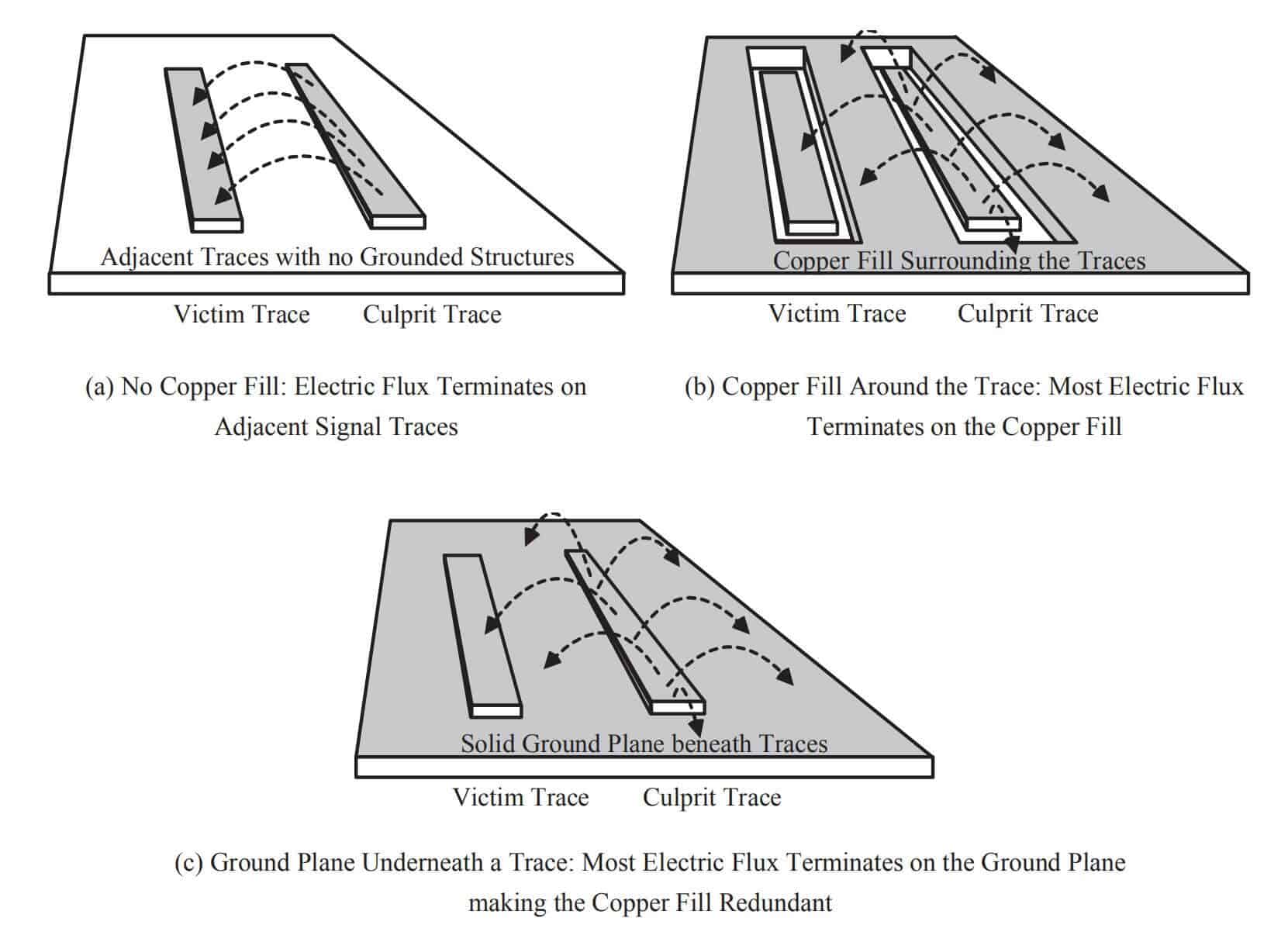 Adjacent Traces with no Grounded Structures

Victim Trace Culprit Trace

(a) No Copper Fill: Electric Flux Terminates on Adjacent Signal Traces

Copper Fill Surrounding the Traces

Victim Trace Culprit Trace

(b) Copper Fill Around the Trace: Most Electric Flux Terminates on the Copper Fill

Solid Ground Plane beneath Traces

Victim Trace Culprit Trace

(c) Ground Plane Underneath a Trace: Most Electric Flux Terminates on the Ground Plane making the Copper Fill Redundant