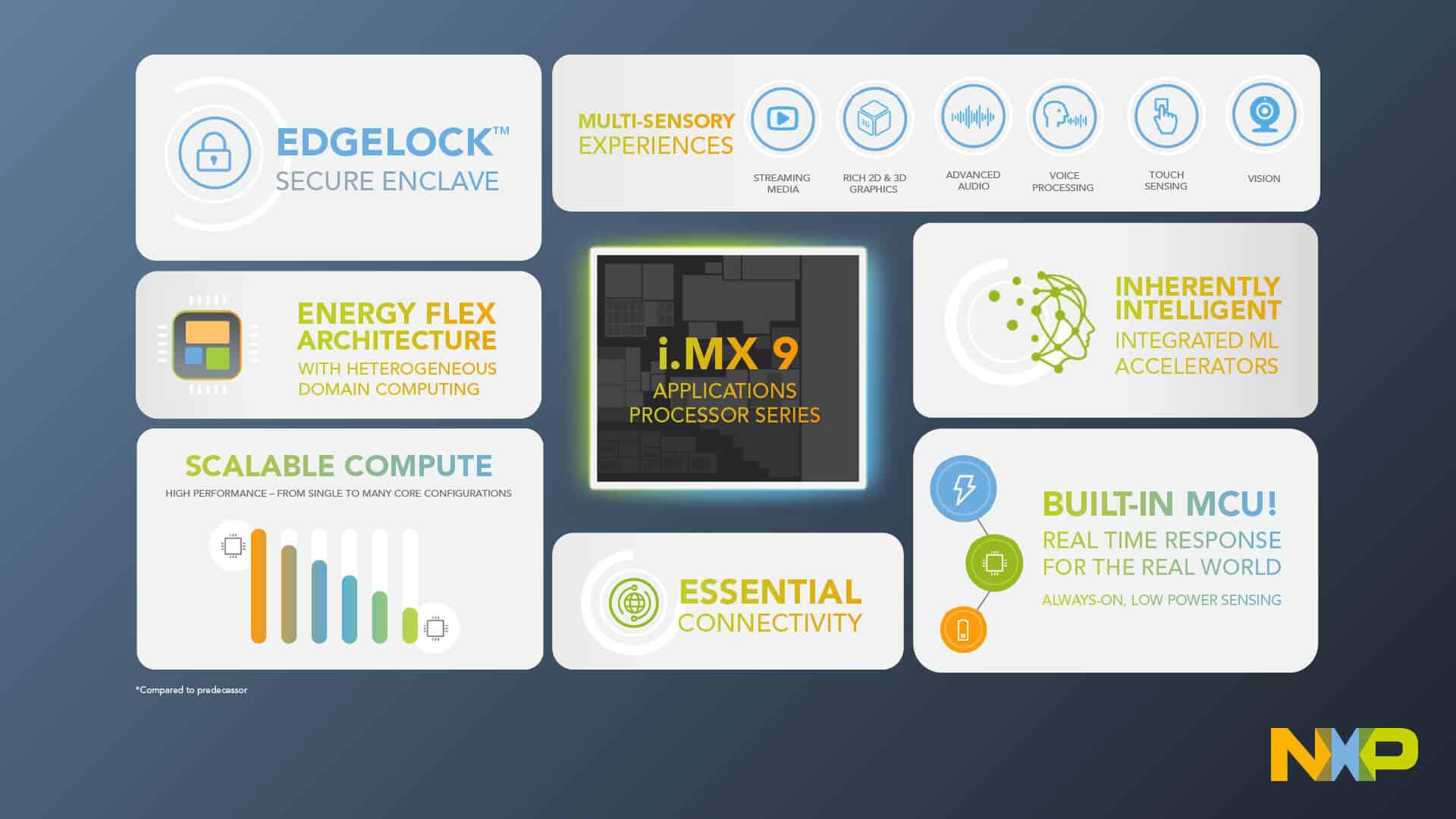 EDGELOCK™
SECURE ENCLAVE

MULTI-SENSORY
EXPERIENCES

STREAMING MEDIA

3D

RICH 2D & 3D GRAPHICS

ADVANCED AUDIO

VOICE PROCESSING

TOUCH SENSING

VISION

ENERGY FLEX ARCHITECTURE
WITH HETEROGENEOUS DOMAIN COMPUTING

i.MX 9
APPLICATIONS PROCESSOR SERIES

INHERENTLY INTELLIGENT
INTEGRATED ML ACCELERATORS

SCALABLE COMPUTE
HIGH PERFORMANCE – FROM SINGLE TO MANY CORE CONFIGURATIONS

ESSENTIAL
CONNECTIVITY

BUILT-IN MCU!
REAL TIME RESPONSE FOR THE REAL WORLD
ALWAYS-ON, LOW POWER SENSING

*Compared to predecessor

NXP